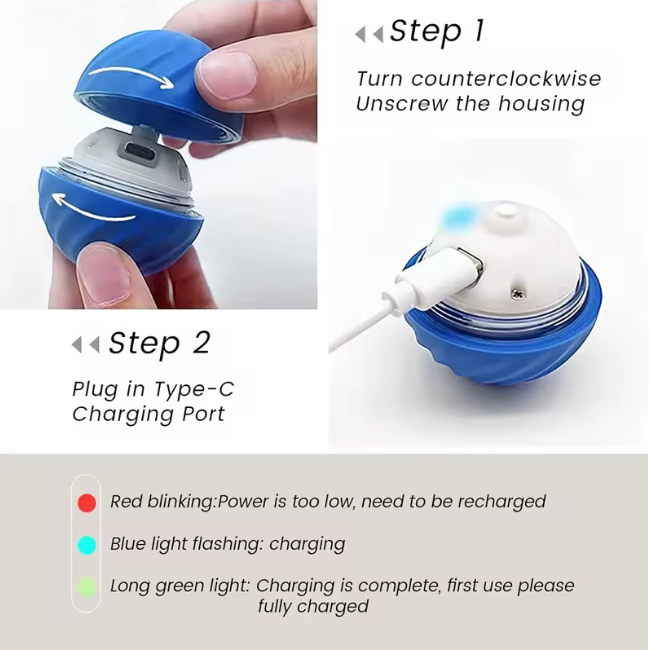 Step 1

Turn counterclockwise
Unscrew the housing

Step 2

Plug in Type-C
Charging Port

Red blinking:Power is too low, need to be recharged

Blue light flashing: charging

Long green light: Charging is complete, first use please fully charged